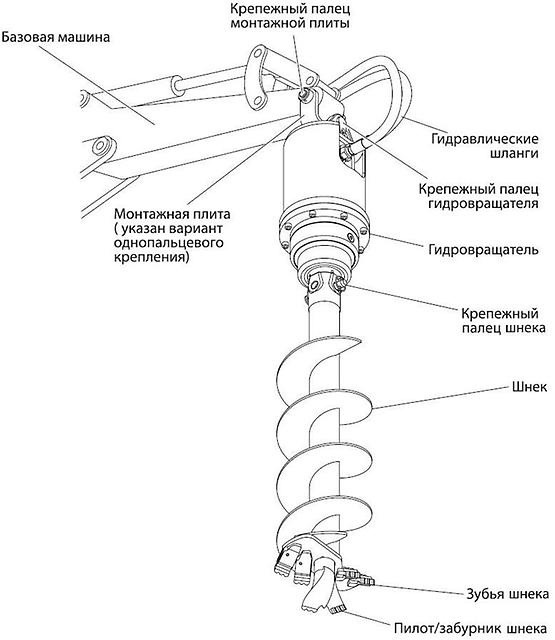 Крепежный палец монтажной плиты

Базовая машина

Гидравлические шланги

Крепежный палец гидровращателя

Монтажная плита ( указан вариант однопальцевого крепления)

Гидровращатель

Крепежный палец шнека

Шнек

Зубья шнека

Пилот/забурник шнека